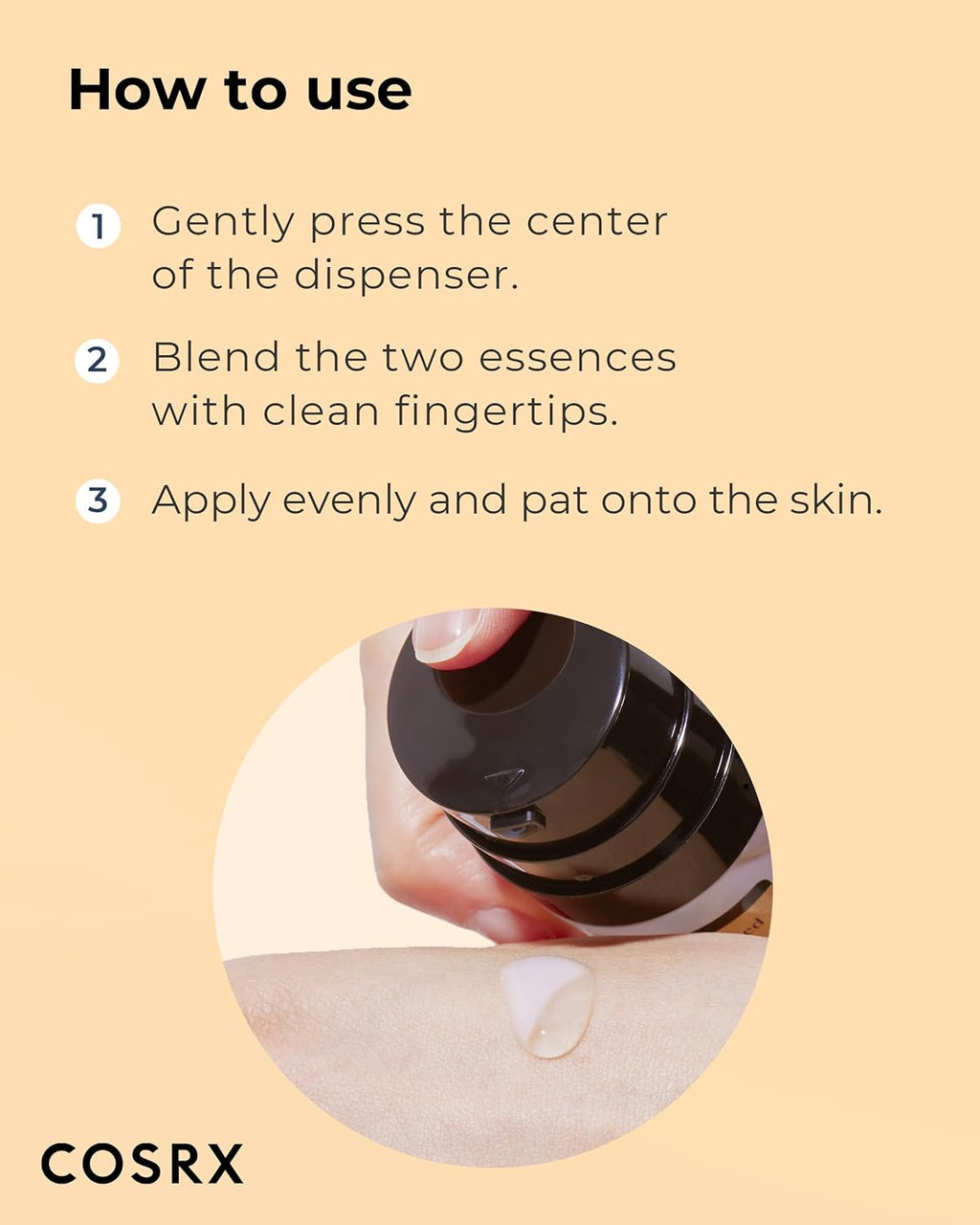 How to use

1 Gently press the center of the dispenser.

2 Blend the two essences with clean fingertips.

3 Apply evenly and pat onto the skin.

COSRX