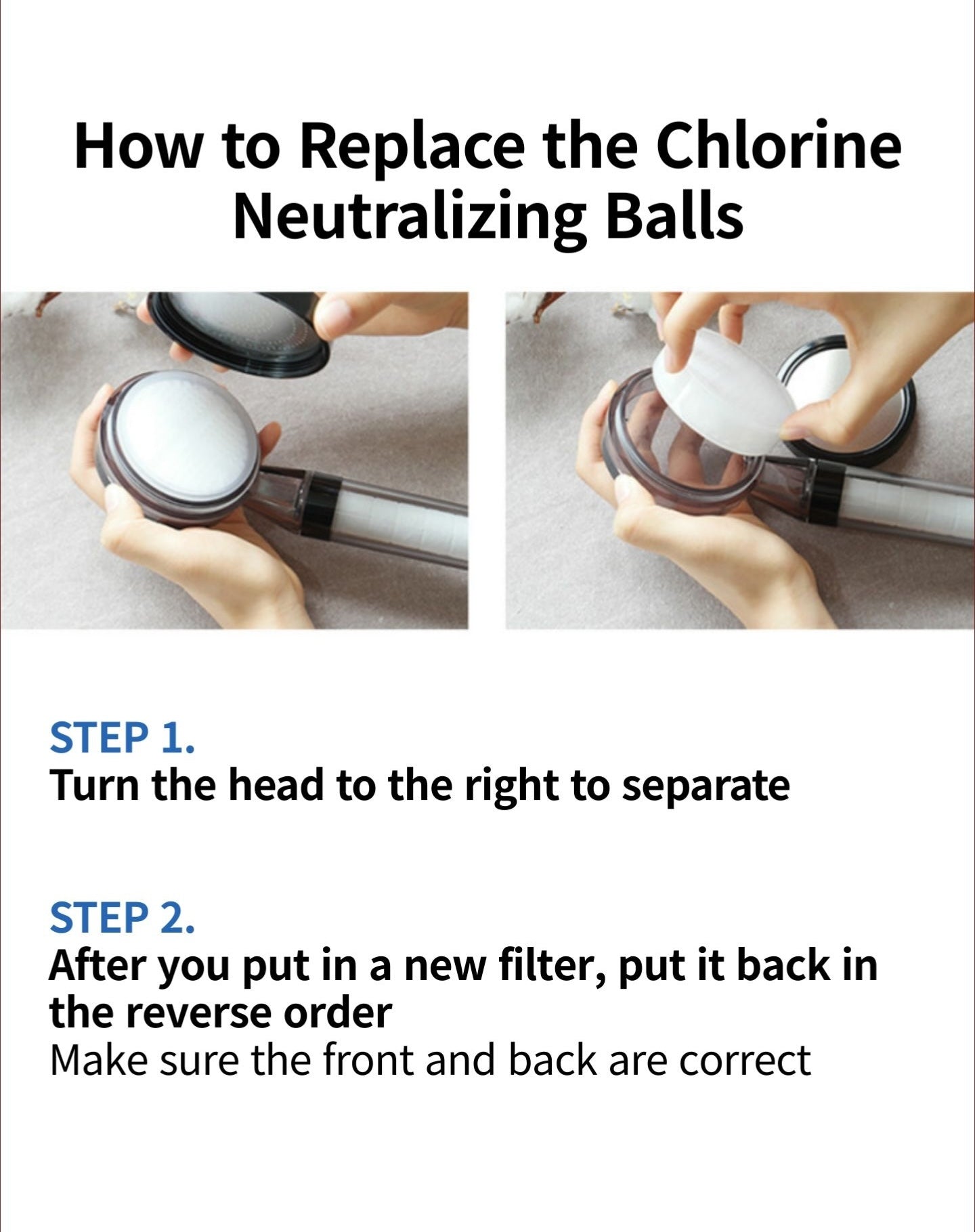 How to Replace the Chlorine Neutralizing Balls

STEP 1.
Turn the head to the right to separate

STEP 2.
After you put in a new filter, put it back in the reverse order
Make sure the front and back are correct