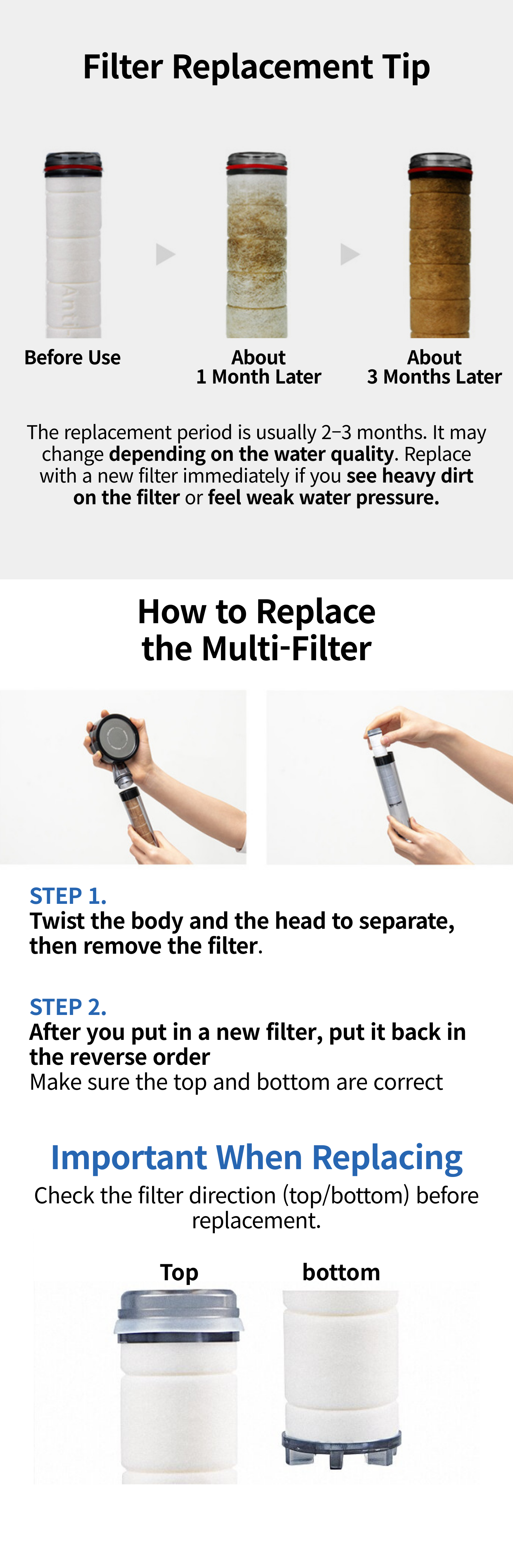 Filter Replacement Tip

Anti

Before Use

About
1 Month Later

About
3 Months Later

The replacement period is usually 2–3 months. It may change depending on the water quality. Replace with a new filter immediately if you see heavy dirt on the filter or feel weak water pressure.

How to Replace the Multi-Filter

STEP 1.
Twist the body and the head to separate, then remove the filter.

STEP 2.
After you put in a new filter, put it back in the reverse order
Make sure the top and bottom are correct

Important When Replacing
Check the filter direction (top/bottom) before replacement.

Top

bottom